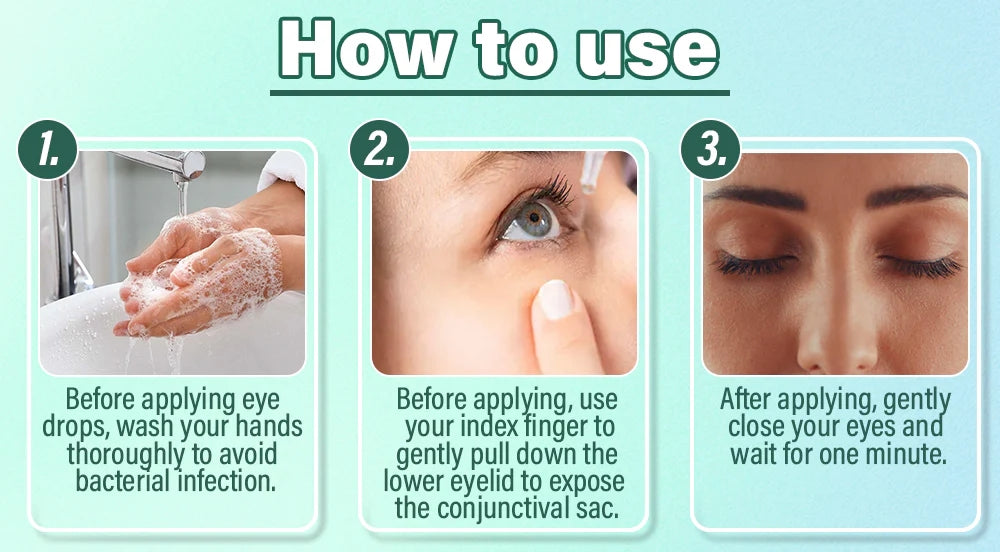 How to use

1.

Before applying eye drops, wash your hands thoroughly to avoid bacterial infection.

2.

Before applying, use your index finger to gently pull down the lower eyelid to expose the conjunctival sac.

3.

After applying, gently close your eyes and wait for one minute.